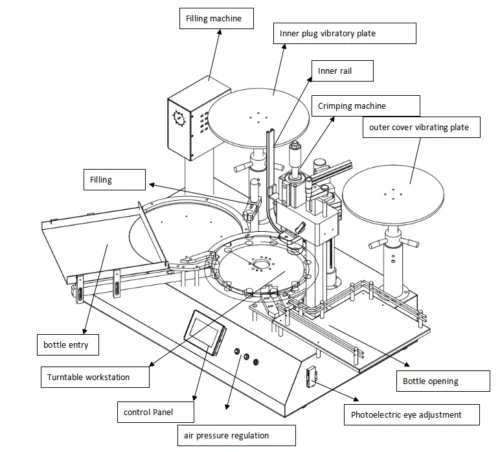 Filling machine

Inner plug vibratory plate

Inner rail

Crimping machine

outer cover vibrating plate

Filling

bottle entry

Turntable workstation

control Panel

air pressure regulation

Bottle opening

Photoelectric eye adjustment